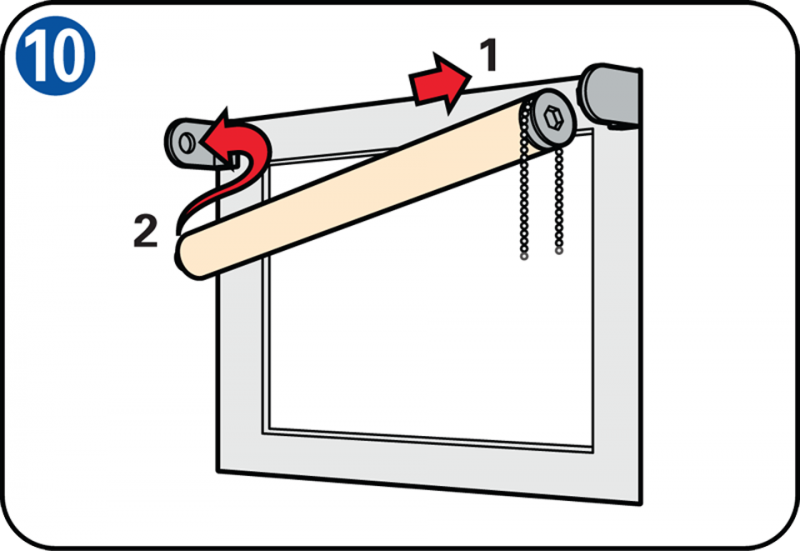 10

1

2