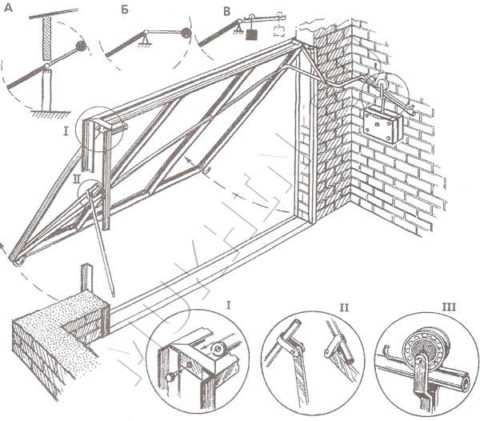 А Б В

I

II

I II III