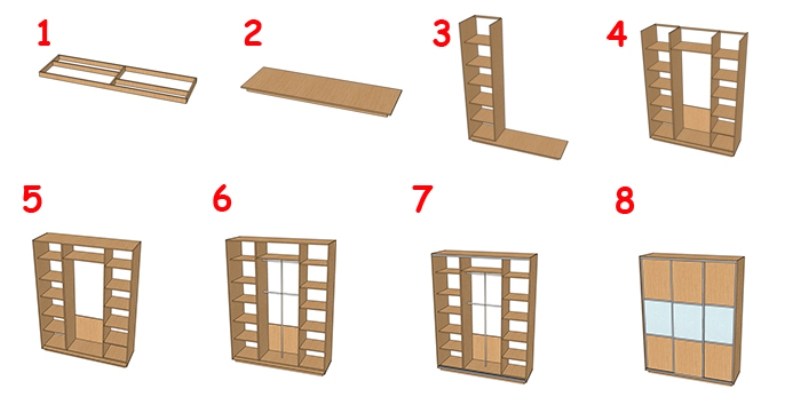 1
2
3
4
5
6
7
8