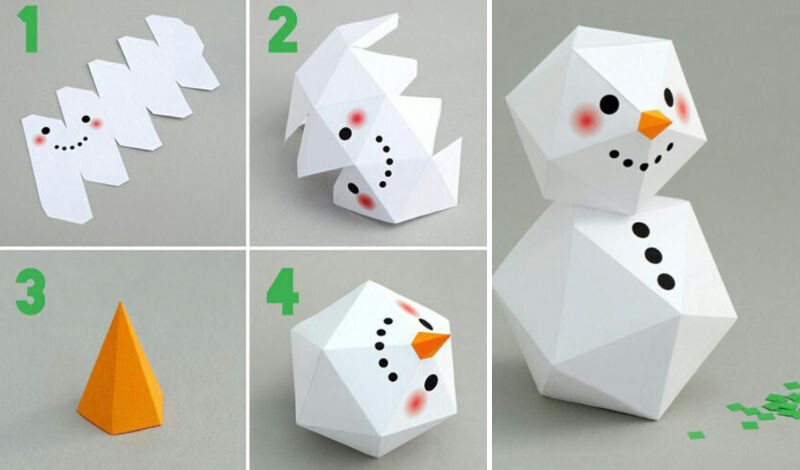 1

2

3

4