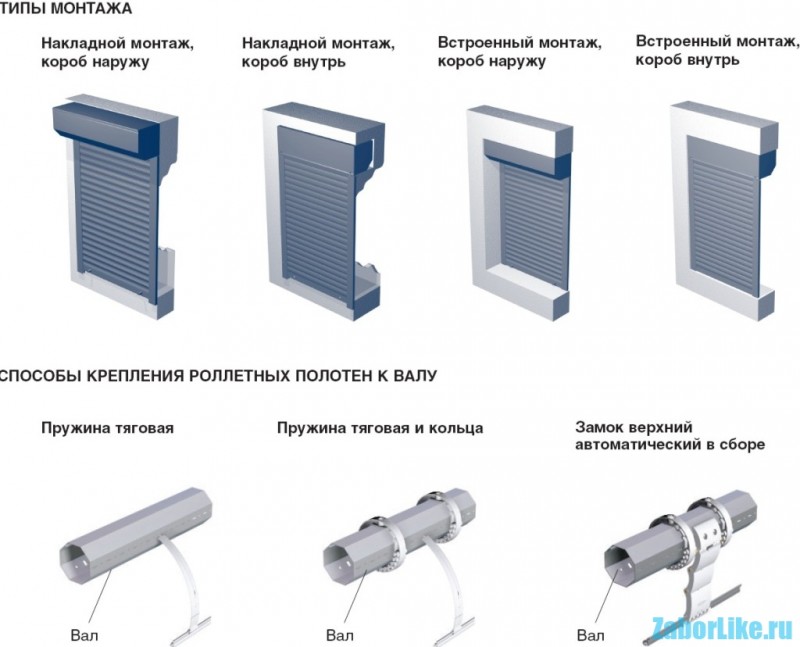 ТИПЫ МОНТАЖА

Накладной монтаж, короб наружу

Накладной монтаж, короб внутрь

Встроенный монтаж, короб наружу

Встроенный монтаж, короб внутрь

СПОСОБЫ КРЕПЛЕНИЯ РОЛЛЕТНЫХ ПОЛОТЕН К ВАЛУ

Пружина тяговая

Пружина тяговая и кольца

Замок верхний автоматический в сборе

Вал

Вал

Вал

ZaborLike.ru